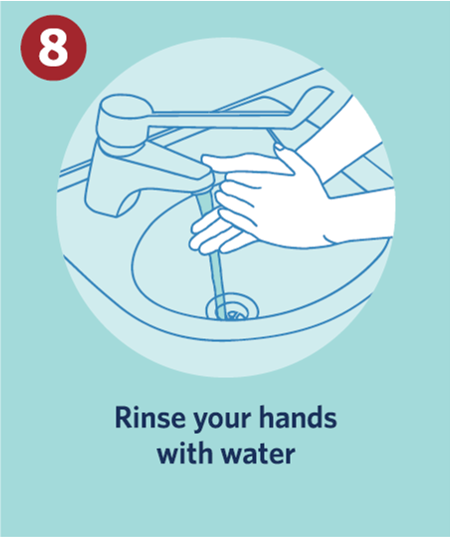 8

Rinse your hands with water