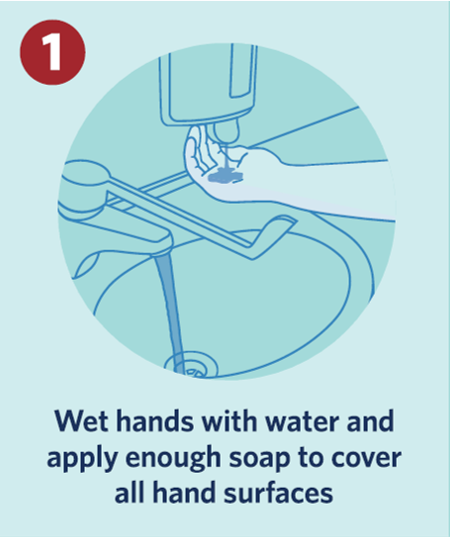 1

Wet hands with water and apply enough soap to cover all hand surfaces